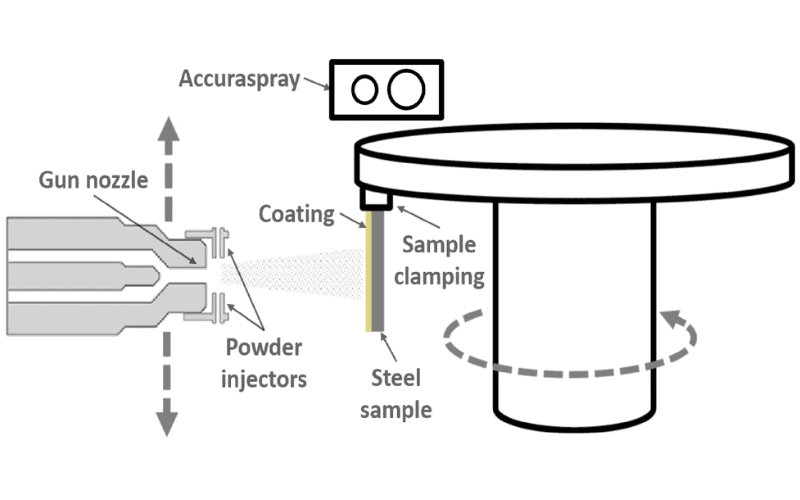 Accuraspray

Gun nozzle

Coating

Sample clamping

Powder injectors

Steel sample